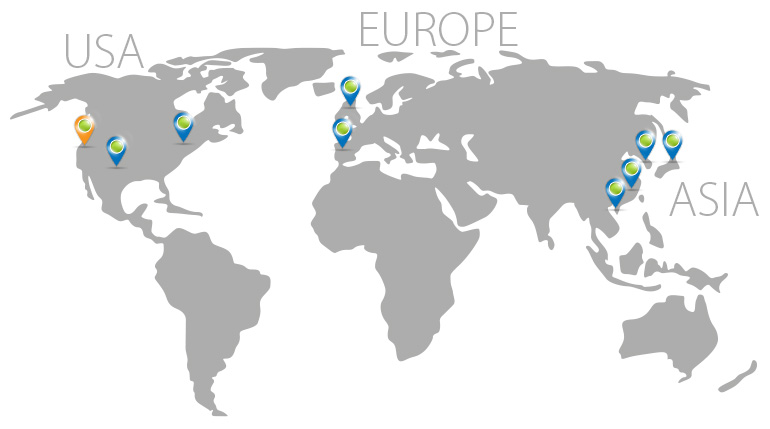 USA

EUROPE

ASIA